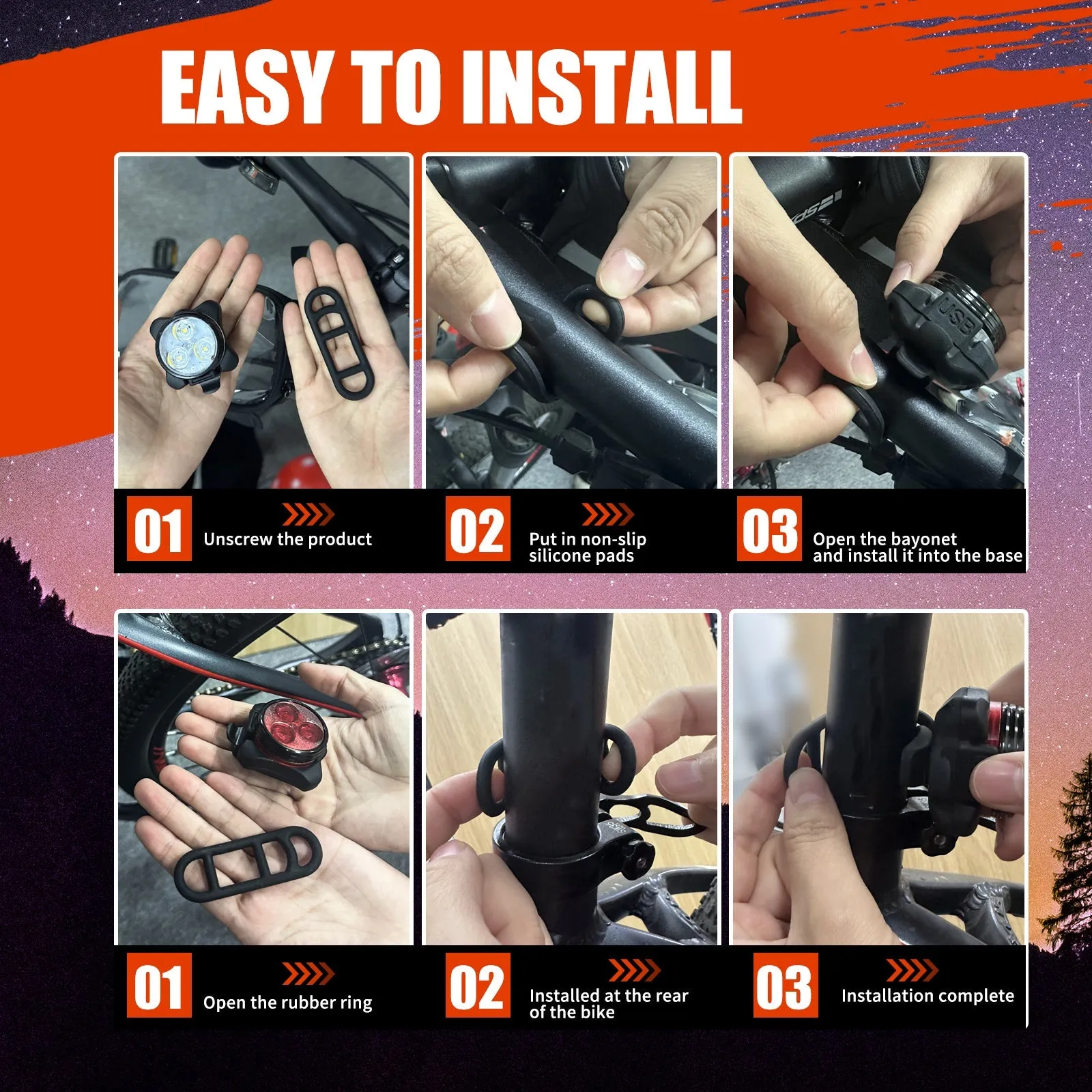 EASY TO INSTALL

USB

01 Unscrew the product

02 Put in non-slip silicone pads

03 Open the bayonet and install it into the base

01 Open the rubber ring

02 Installed at the rear of the bike

03 Installation complete